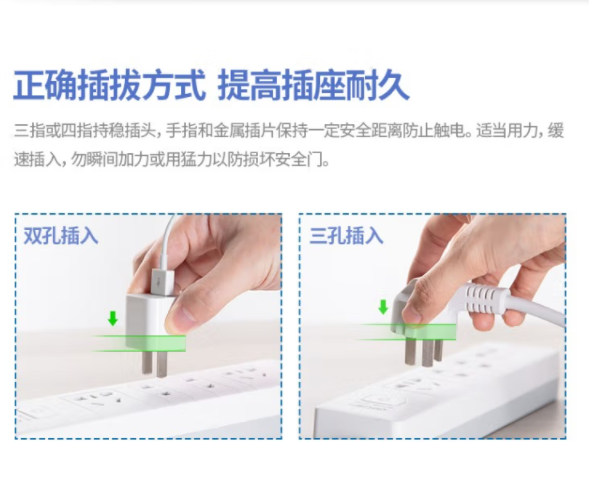 正确插拔方式 提高插座耐久

三指或四指持稳插头，手指和金属插片保持一定安全距离防止触电。适当用力，缓速插入，勿瞬间加力或用猛力以防损坏安全门。

双孔插入

三孔插入